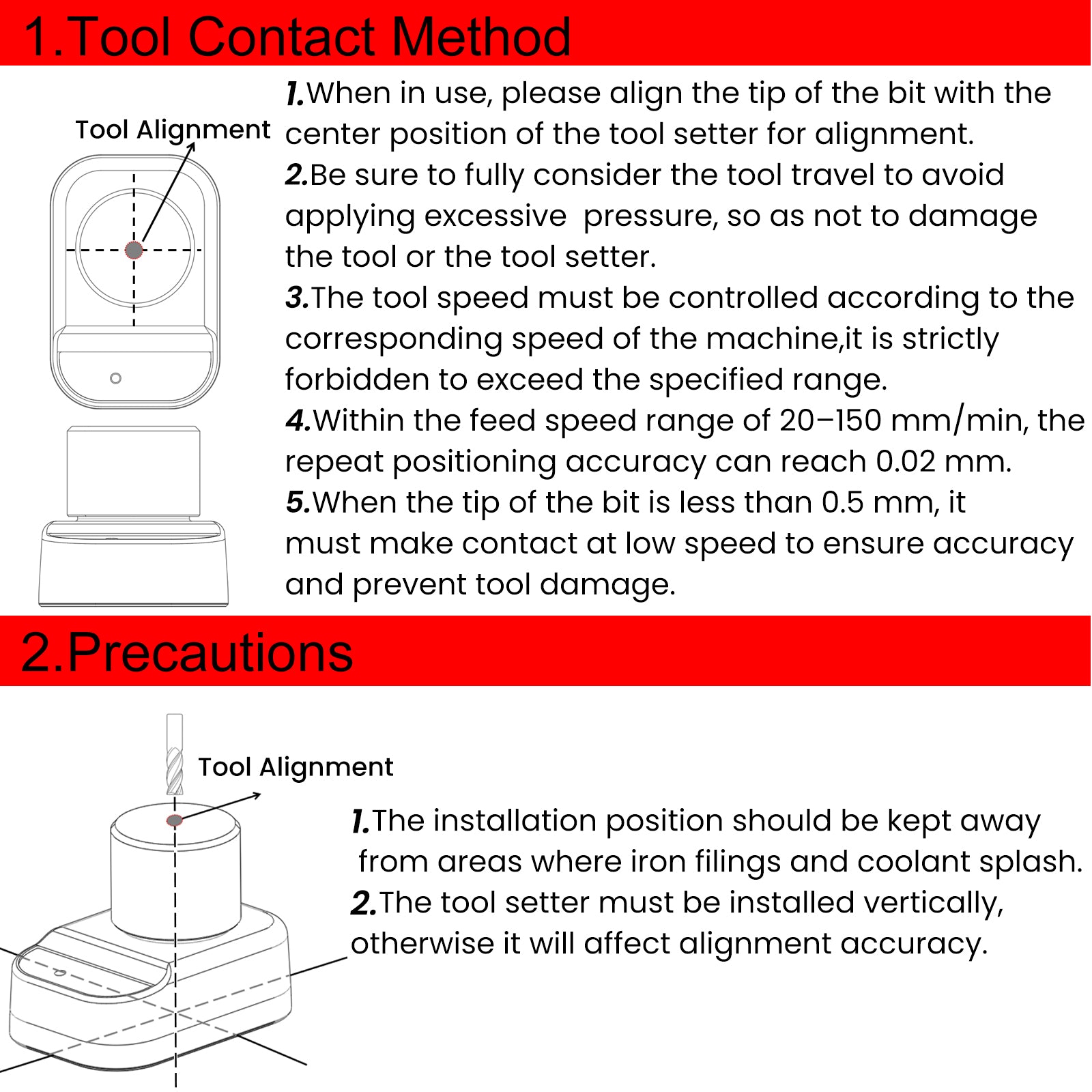 1.Tool Contact Method

Tool Alignment

1.When in use, please align the tip of the bit with the center position of the tool setter for alignment.
2.Be sure to fully consider the tool travel to avoid applying excessive  pressure, so as not to damage the tool or the tool setter.
3.The tool speed must be controlled according to the corresponding speed of the machine,it is strictly forbidden to exceed the specified range.
4.Within the feed speed range of 20–150 mm/min, the repeat positioning accuracy can reach 0.02 mm.
5.When the tip of the bit is less than 0.5 mm, it must make contact at low speed to ensure accuracy and prevent tool damage.

2.Precautions

Tool Alignment

1.The installation position should be kept away from areas where iron filings and coolant splash.
2.The tool setter must be installed vertically, otherwise it will affect alignment accuracy.